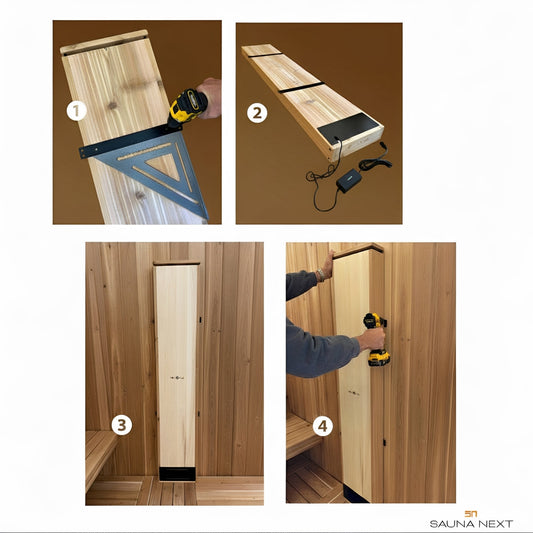 1

2

3

4

SN
SAUNA NEXT